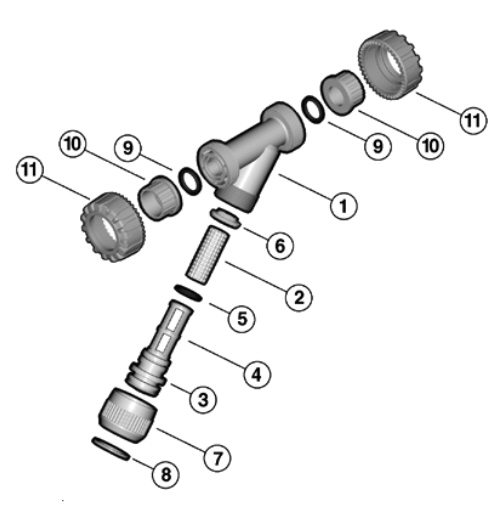 11
10
9
10
9
11
1
6
2
5
4
3
7
8